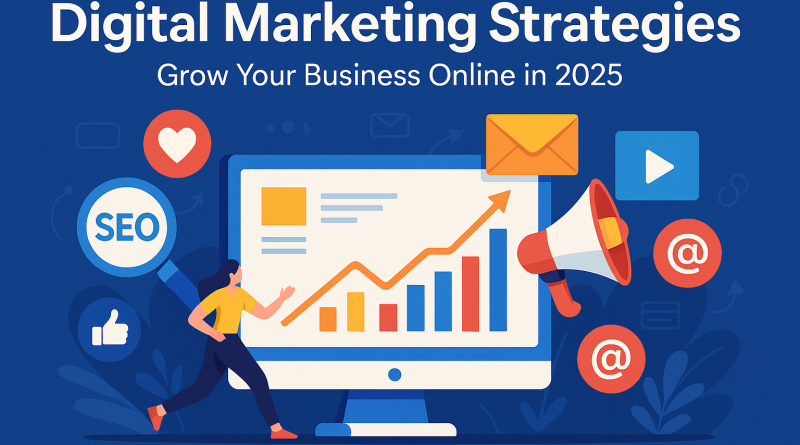 Digital Marketing Strategies
Grow Your Business Online in 2025

SEO

@

@